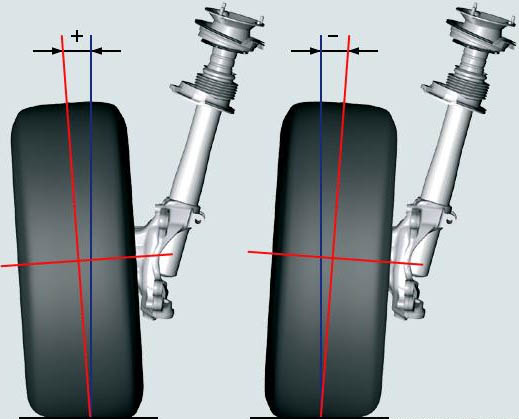 +

-